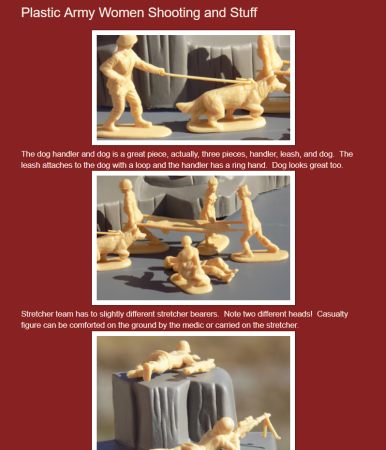 Plastic Army Women Shooting and Stuff

The dog handler and dog is a great piece, actually, three pieces, handler, leash, and dog. The leash attaches to the dog with a loop and the handler has a ring hand. Dog looks great too.

Stretcher team has to slightly different stretcher bearers. Note two different heads! Casualty figure can be comforted on the ground by the medic or carried on the stretcher.